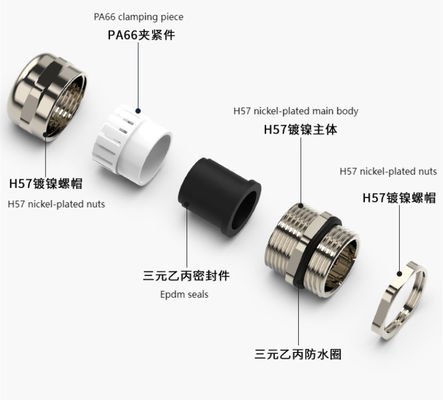 PA66 clamping piece
PA66夹紧件

H57镀镍螺帽
H57 nickel-plated nuts

H57 nickel-plated main body
H57镀镍主体

H57 nickel-plated nuts
H57镀镍螺帽

三元乙丙密封件
Epdm seals

三元乙丙防水圈